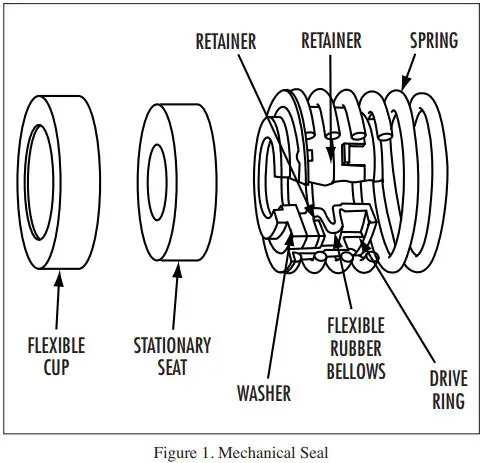 RETAINER

RETAINER

SPRING

FLEXIBLE CUP

STATIONARY SEAT

WASHER

FLEXIBLE RUBBER BELLOWS

DRIVE RING

Figure 1. Mechanical Seal