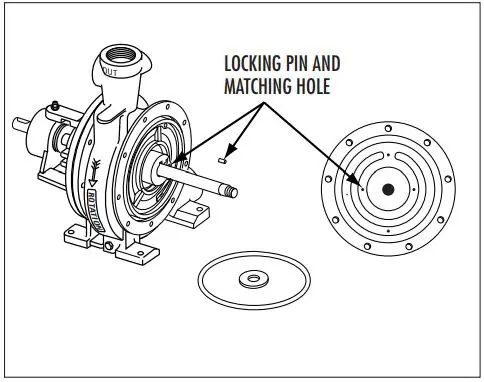 LOCKING PIN AND MATCHING HOLE

OUT

ROTATION