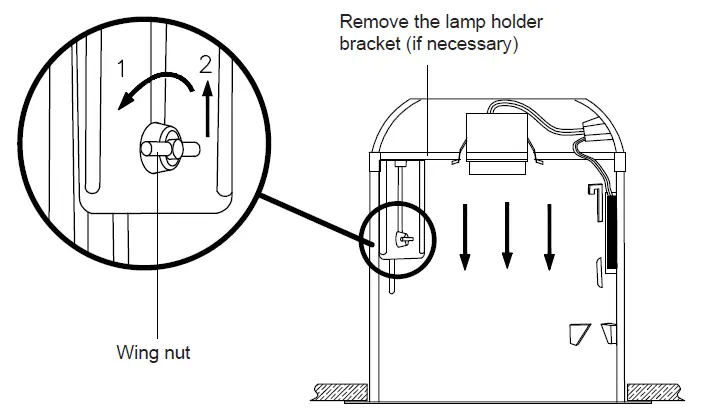 Remove the lamp holder bracket (if necessary)

1

2

Wing nut