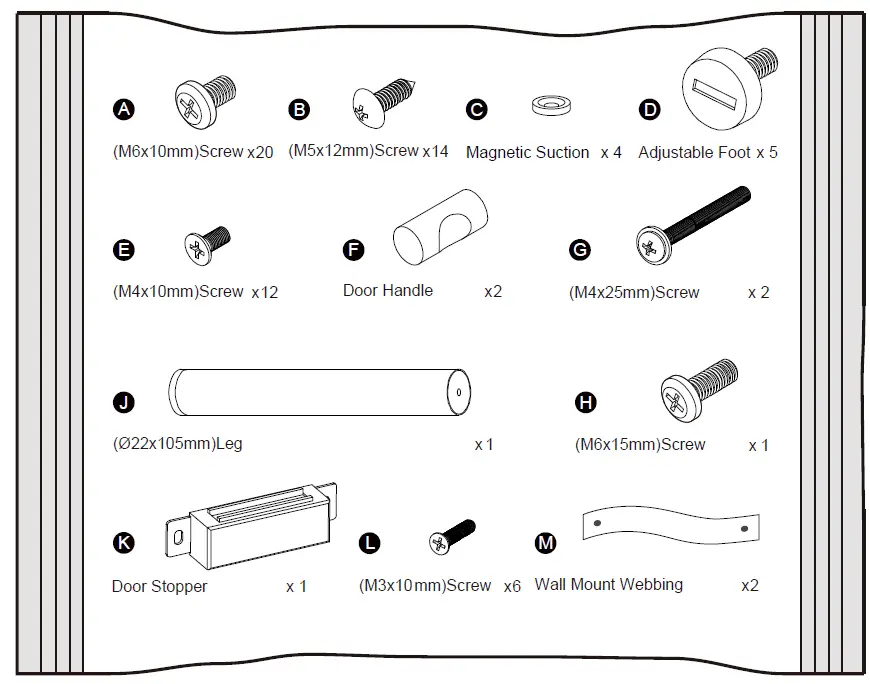 A
(M6x10mm)Screw x20

B
(M5x12mm)Screw x14

C
Magnetic Suction x 4

D
Adjustable Foot x 5

E
(M4x10mm)Screw x12

F
Door Handle x2

G
(M4x25mm)Screw x 2

J
(Ø22x105mm)Leg x 1

H
(M6x15mm)Screw x 1

K
Door Stopper x 1

L
(M3x10mm)Screw x6

M
Wall Mount Webbing x2