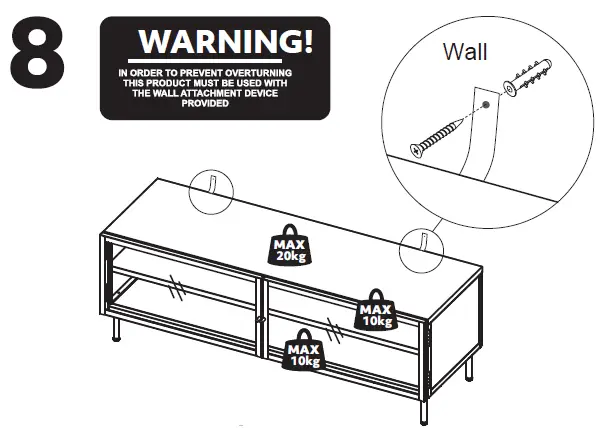 8

WARNING!

IN ORDER TO PREVENT OVERTURNING THIS PRODUCT MUST BE USED WITH THE WALL ATTACHMENT DEVICE PROVIDED

Wall

MAX 20kg

MAX 10kg

MAX 10kg