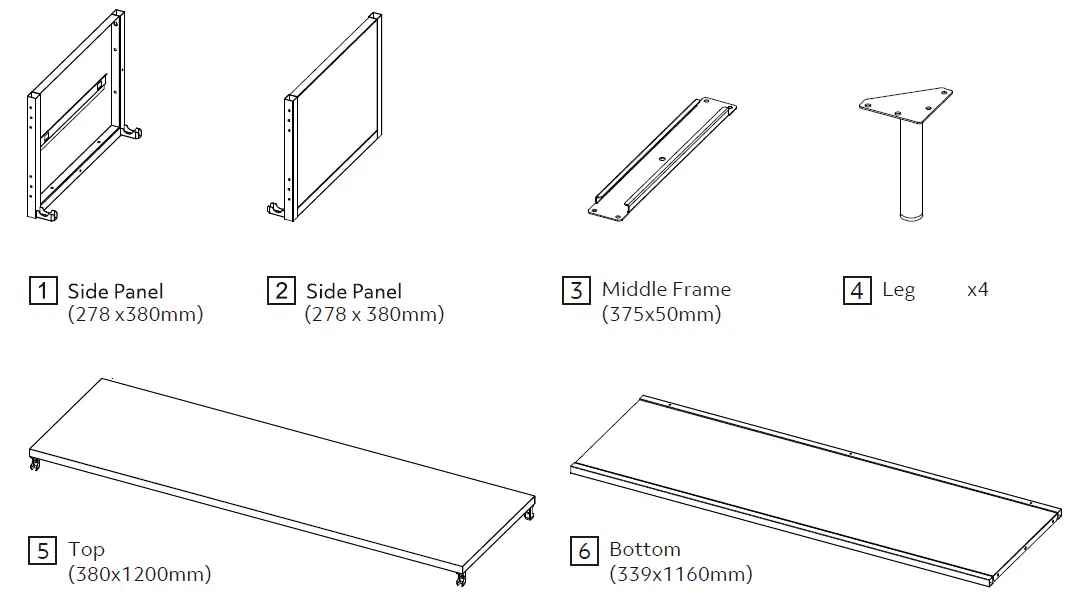 1 Side Panel
(278 x380mm)

2 Side Panel
(278 x 380mm)

3 Middle Frame
(375x50mm)

4 Leg x4

5 Top
(380x1200mm)

6 Bottom
(339x1160mm)