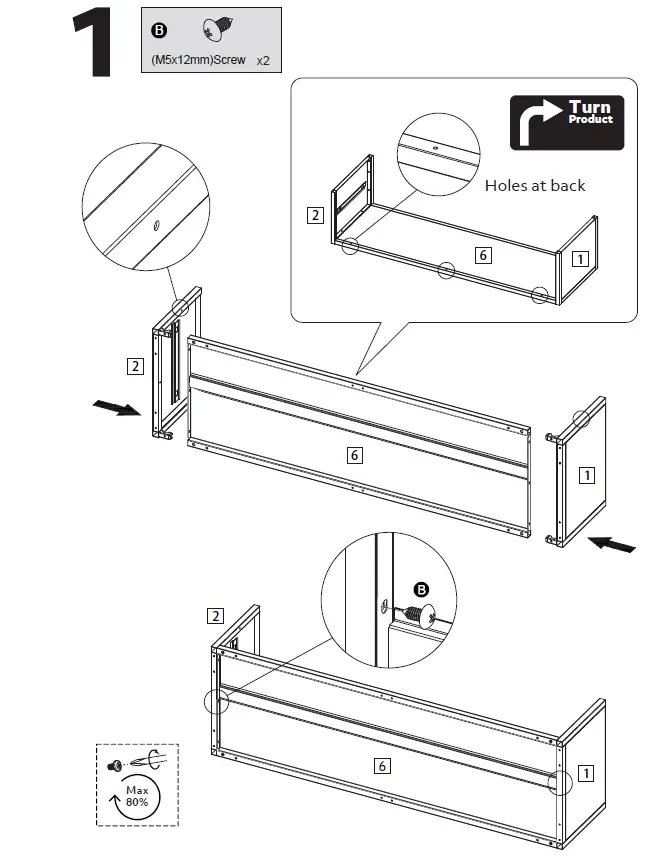 1

B
(M5x12mm)Screw x2

Turn
Product

Holes at back

2
6
1

2
6
1

B

2
6
1

Max
80%