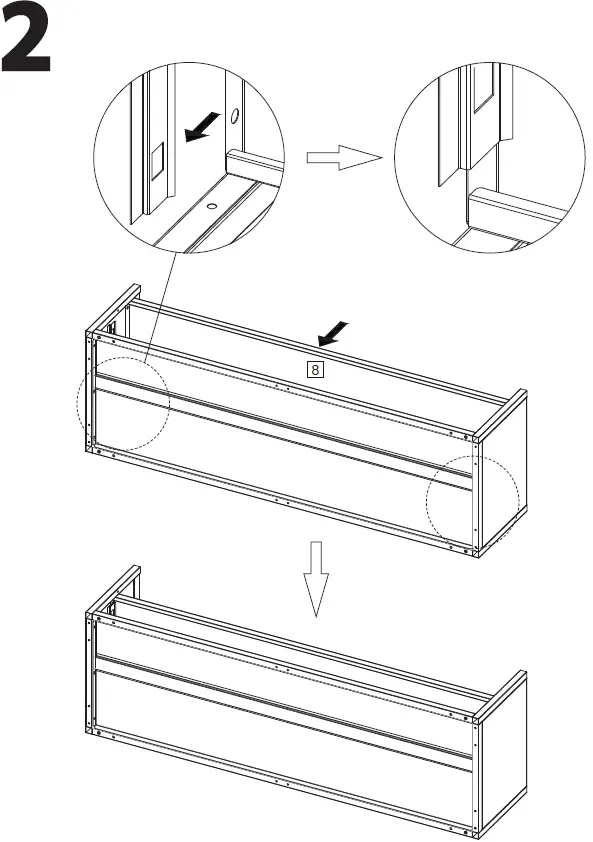 2

8