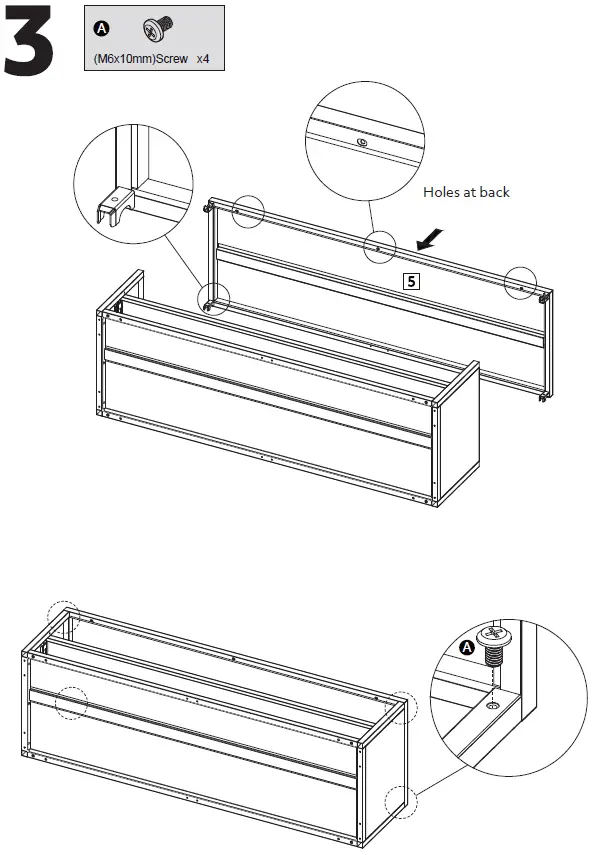 3

A

(M6x10mm)Screw x4

Holes at back

5

A