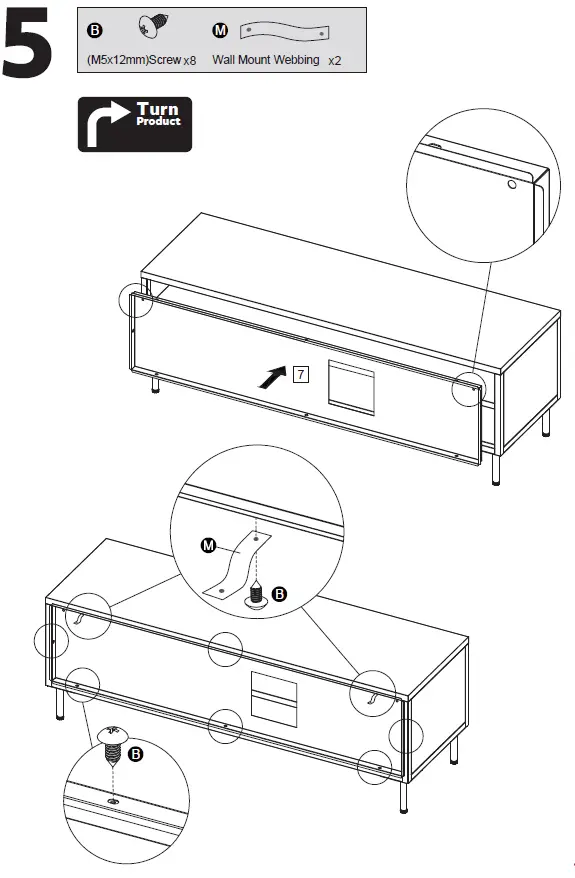 5

B (M5x12mm)Screw x8

M Wall Mount Webbing x2

Turn Product

7

M

B

B