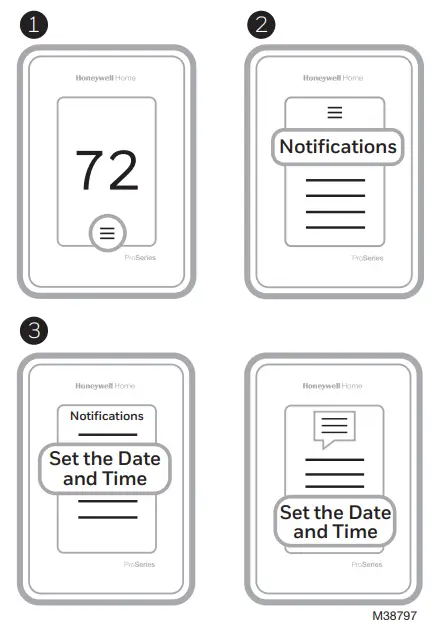 1

Honeywell Home

72

ProSeries

2

Honeywell Home

Notifications

ProSeries

3

Honeywell Home

Notifications

Set the Date and Time

ProSeries

Honeywell Home

Set the Date and Time

ProSeries

M38797