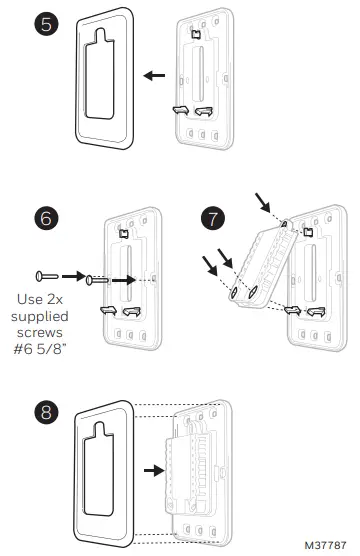 5

6

Use 2x supplied screws #6 5/8"

7

8

M37787