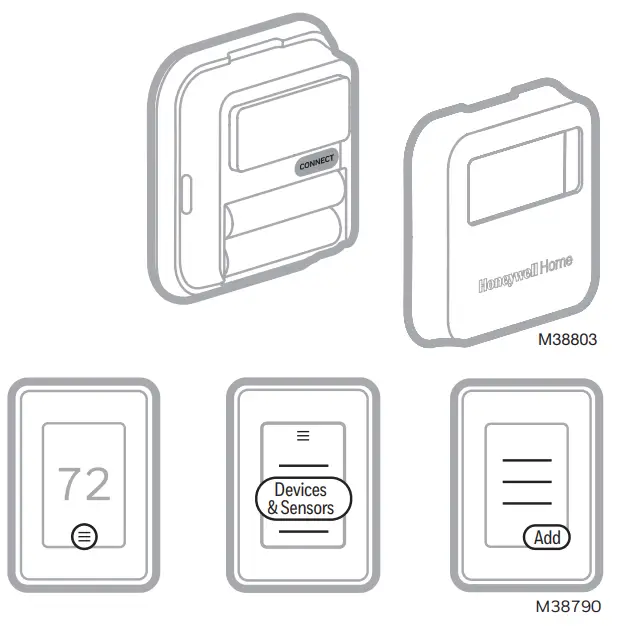 CONNECT

Honeywell Home

M38803

72

Devices & Sensors

Add

M38790