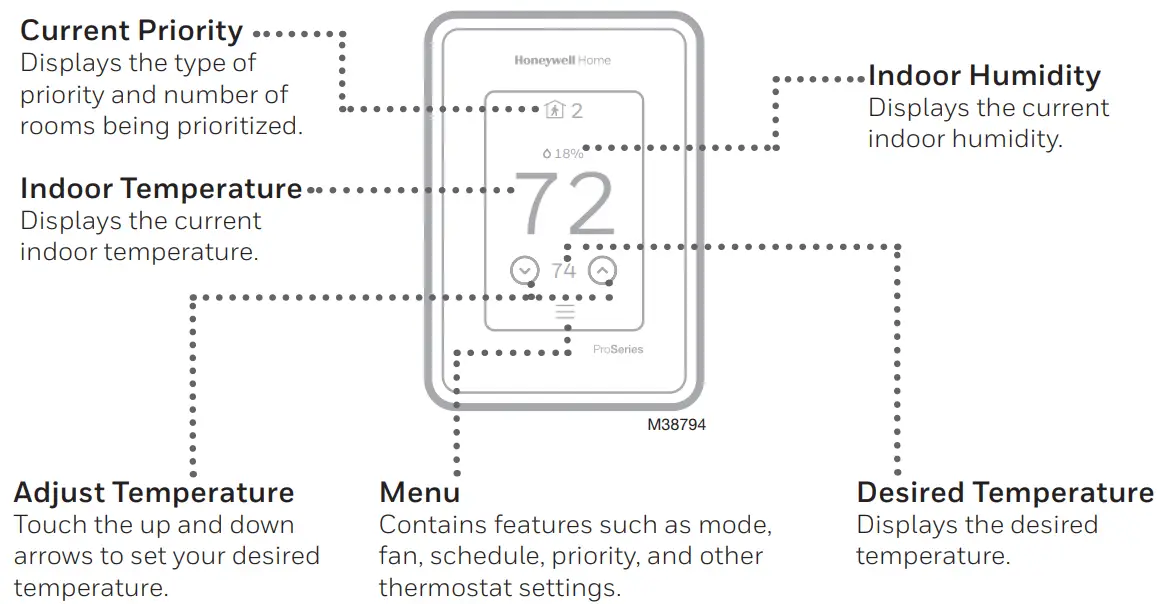 Current Priority
Displays the type of priority and number of rooms being prioritized.

Indoor Temperature
Displays the current indoor temperature.

Honeywell Home

2

18%

72

74

ProSeries

M38794

Indoor Humidity
Displays the current indoor humidity.

Adjust Temperature
Touch the up and down arrows to set your desired temperature.

Menu
Contains features such as mode, fan, schedule, priority, and other thermostat settings.

Desired Temperature
Displays the desired temperature.