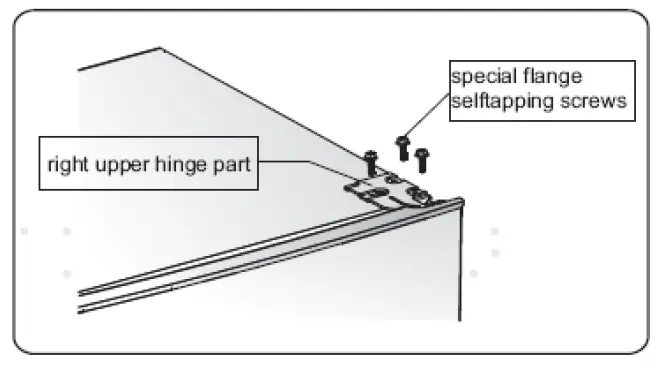 special flange selftapping screws

right upper hinge part