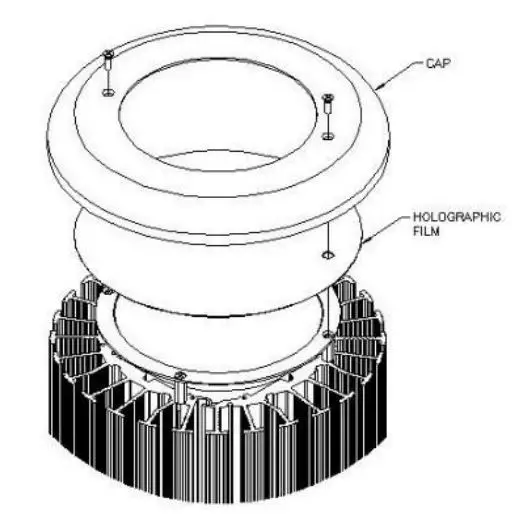 CAP

HOLOGRAPHIC FILM