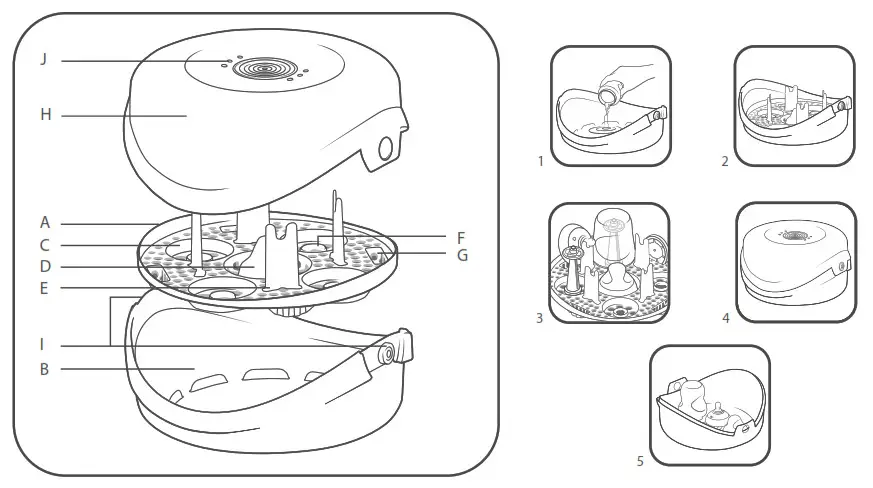 J
H
A
C
D
E
I
B
F
G
1
2
3
4
5