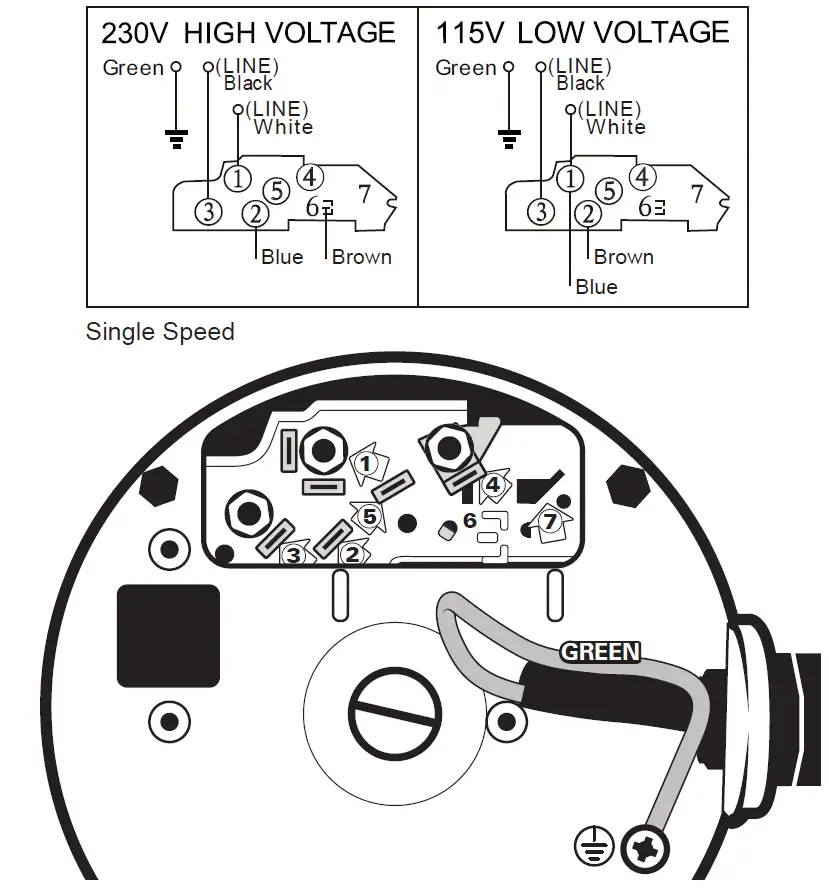 230V HIGH VOLTAGE

Green (LINE) Black

(LINE) White

1 4 5 7 3 2 6

Blue Brown

115V LOW VOLTAGE

Green (LINE) Black

(LINE) White

1 4 5 7 3 2 6

Brown

Blue

Single Speed

1 4 5 6 7 3 2

GREEN