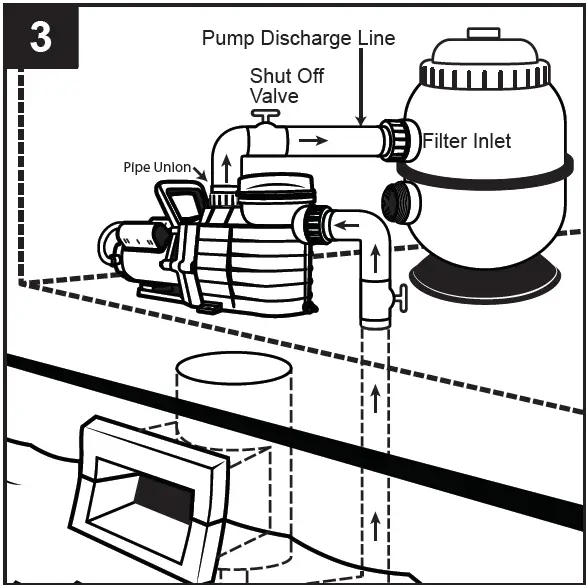 3

Pump Discharge Line

Shut Off Valve

Filter Inlet

Pipe Union