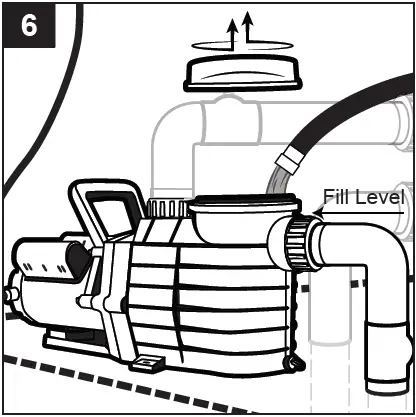 6

Fill Level