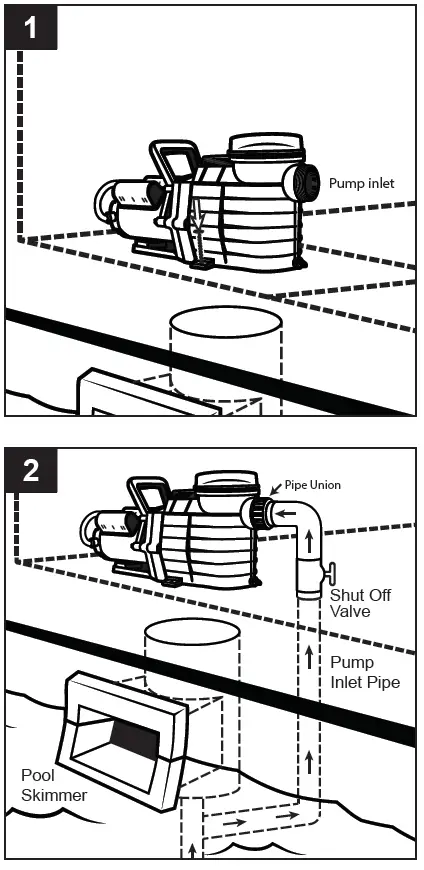 1

Pump inlet

2

Pipe Union

Shut Off Valve

Pump Inlet Pipe

Pool Skimmer