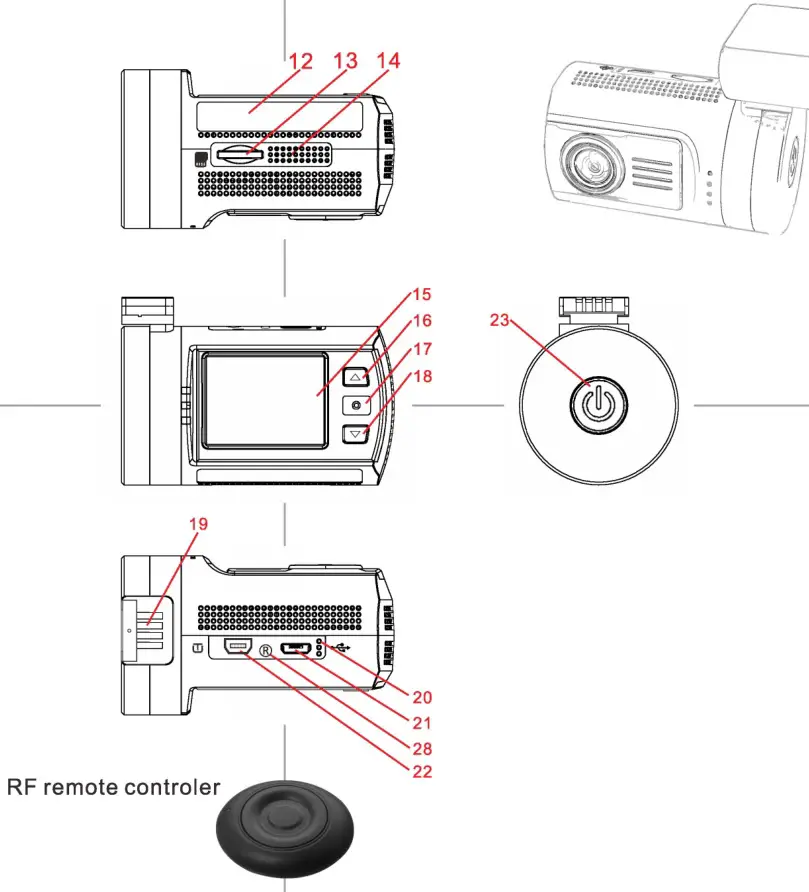 12 13 14

15
16
17
18

23

19

20
21
28
22

RF remote controler