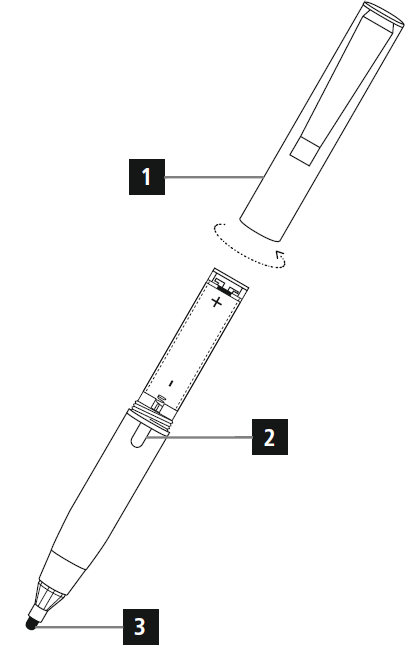 1

+

-

2

3