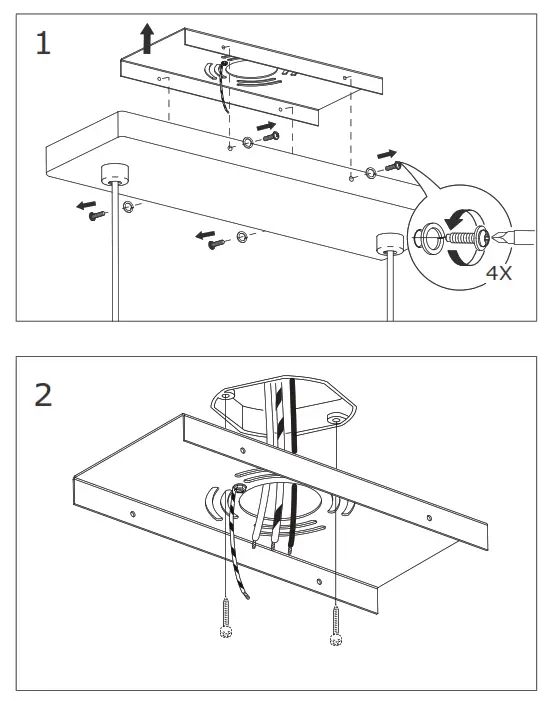 1

4X

2