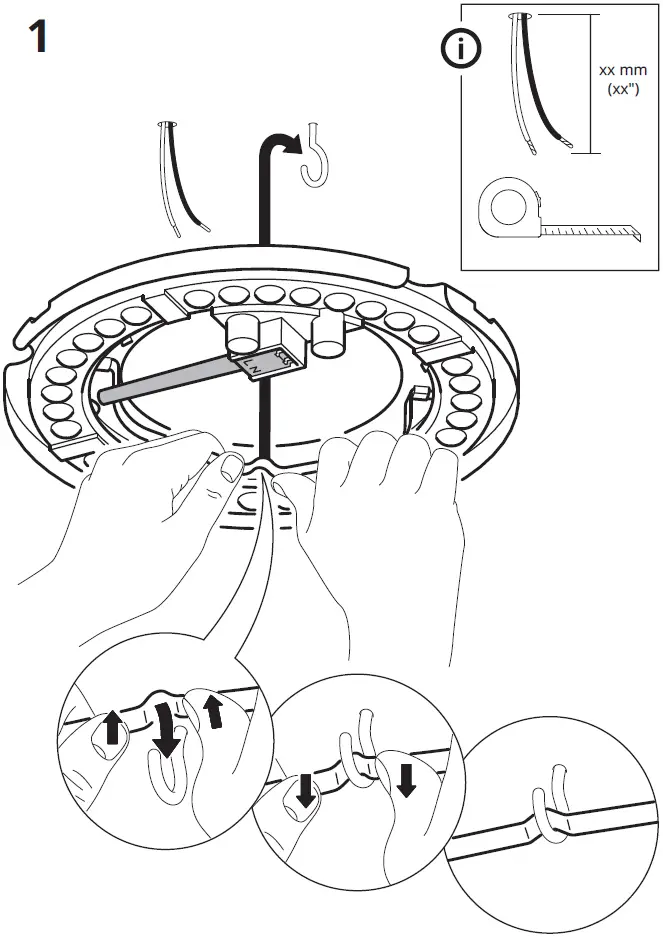 1

i

xx mm
(xx")

L N