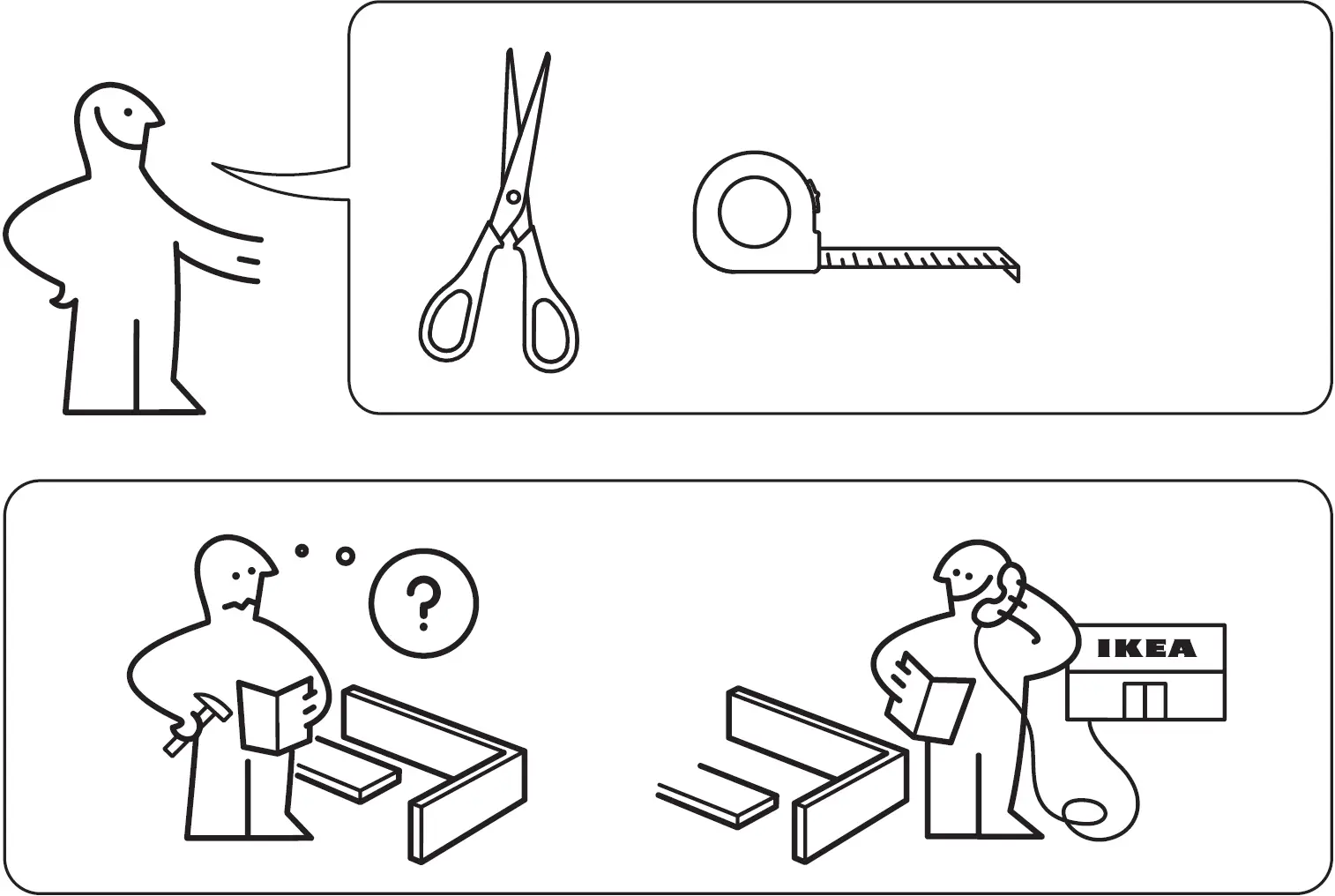 ?

IKEA