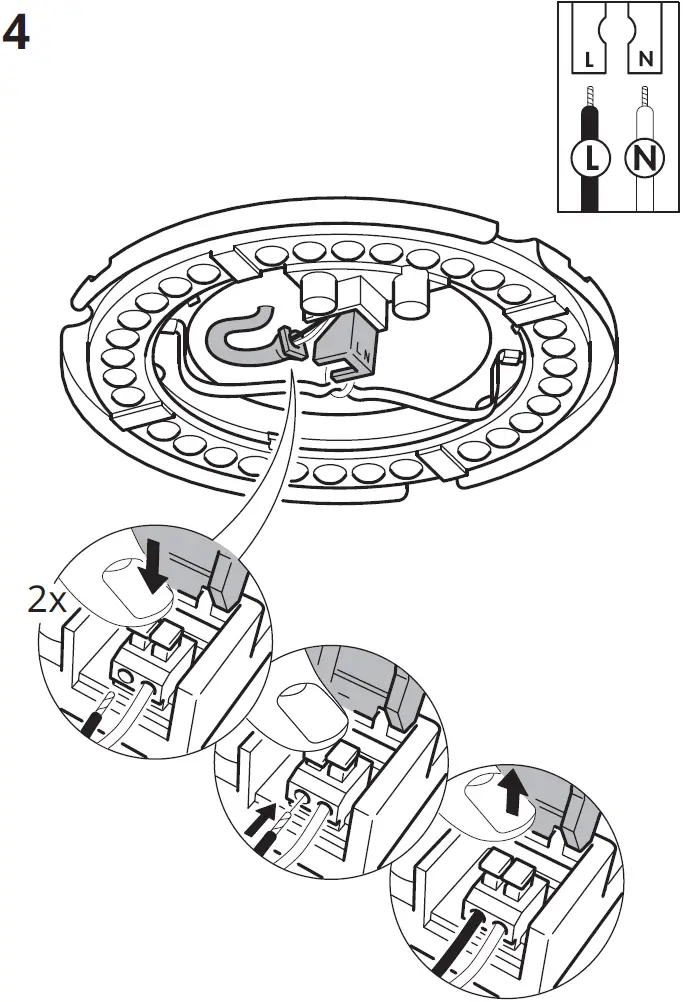 4

L N

L N

L N

2x