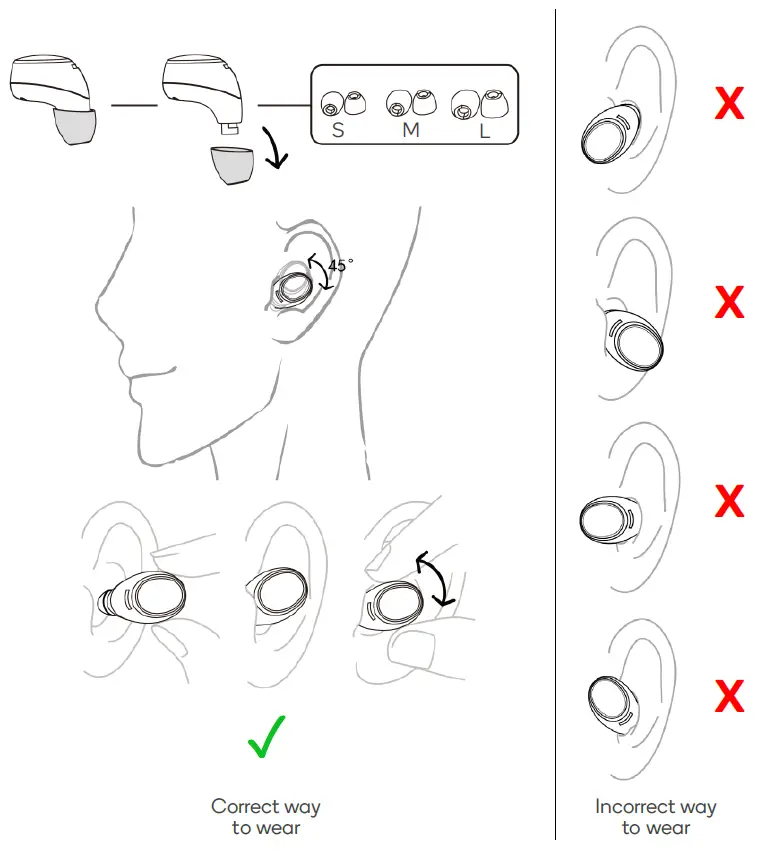 S M L

45°

✓

Correct way to wear

X

X

X

X

Incorrect way to wear