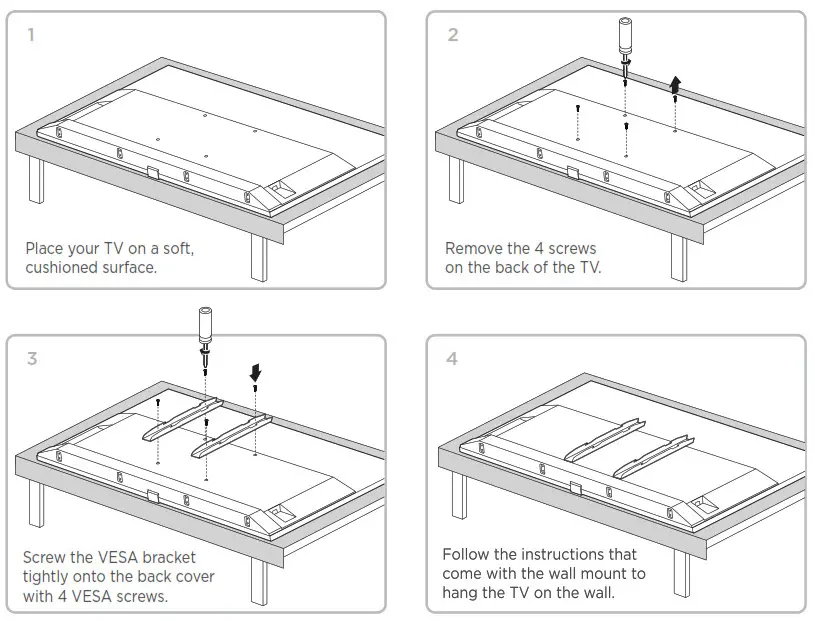 1

Place your TV on a soft, cushioned surface.

2

Remove the 4 screws on the back of the TV.

3

Screw the VESA bracket tightly onto the back cover with 4 VESA screws.

4

Follow the instructions that come with the wall mount to hang the TV on the wall.