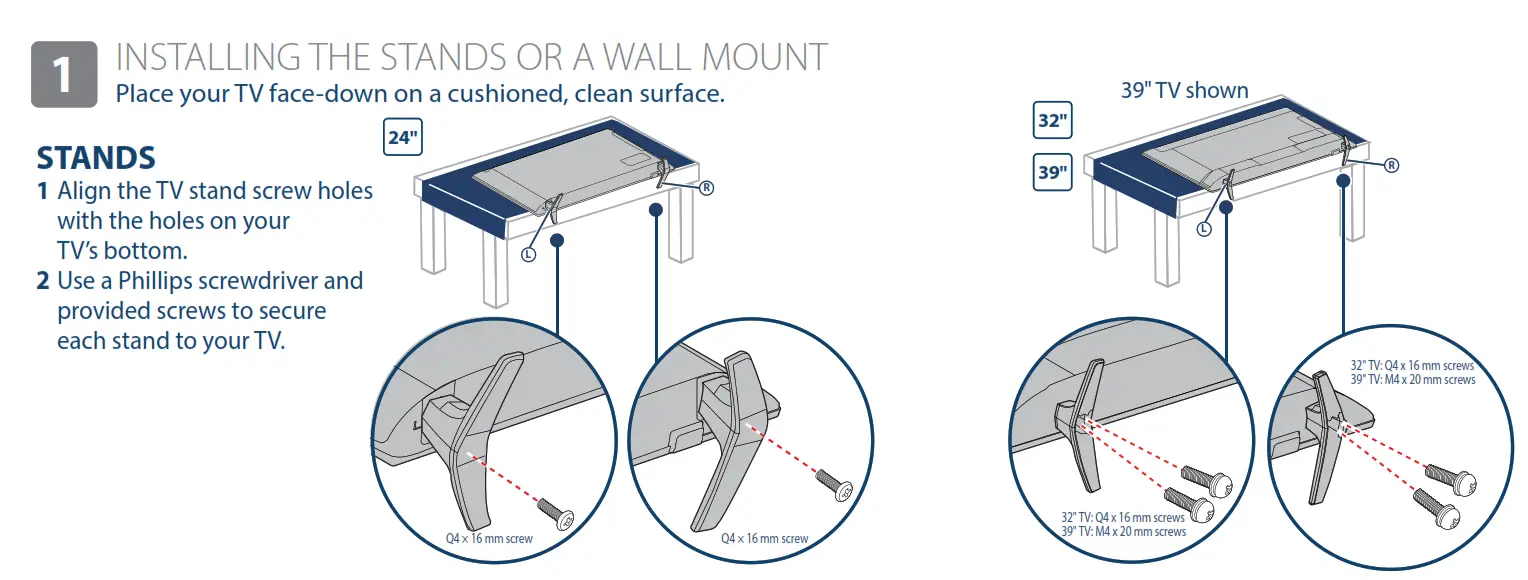 1 INSTALLING THE STANDS OR A WALL MOUNT
Place your TV face-down on a cushioned, clean surface.

STANDS
1 Align the TV stand screw holes with the holes on your TV's bottom.
2 Use a Phillips screwdriver and provided screws to secure each stand to your TV.

24"
L
R
Q4 × 16 mm screw
Q4 × 16 mm screw

39" TV shown
32"
39"
L
R
32" TV: Q4 x 16 mm screws
39" TV: M4 x 20 mm screws
32" TV: Q4 x 16 mm screws
39" TV: M4 x 20 mm screws