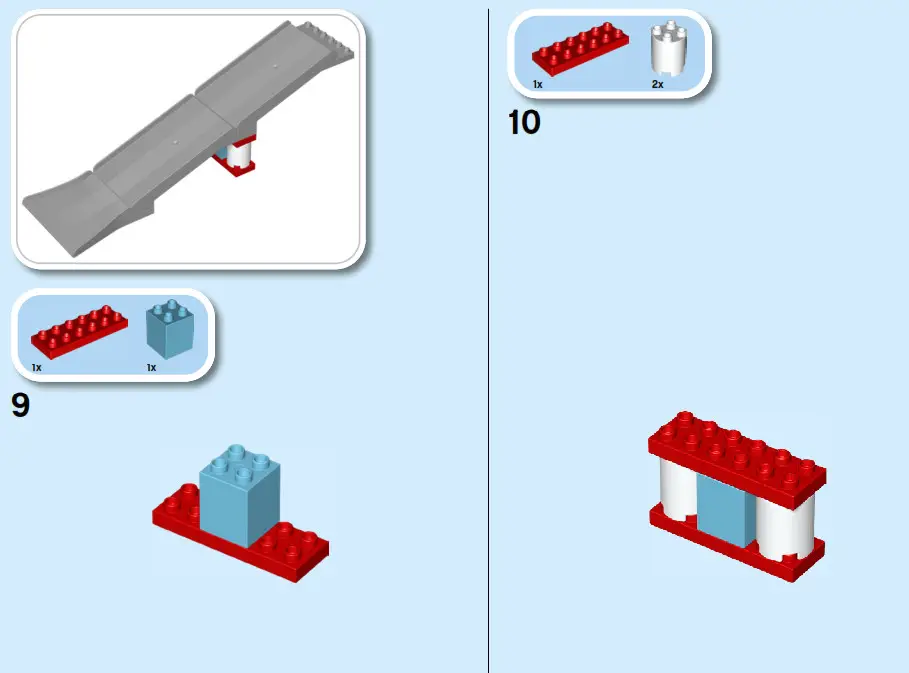 1x 1x

9

1x 2x

10