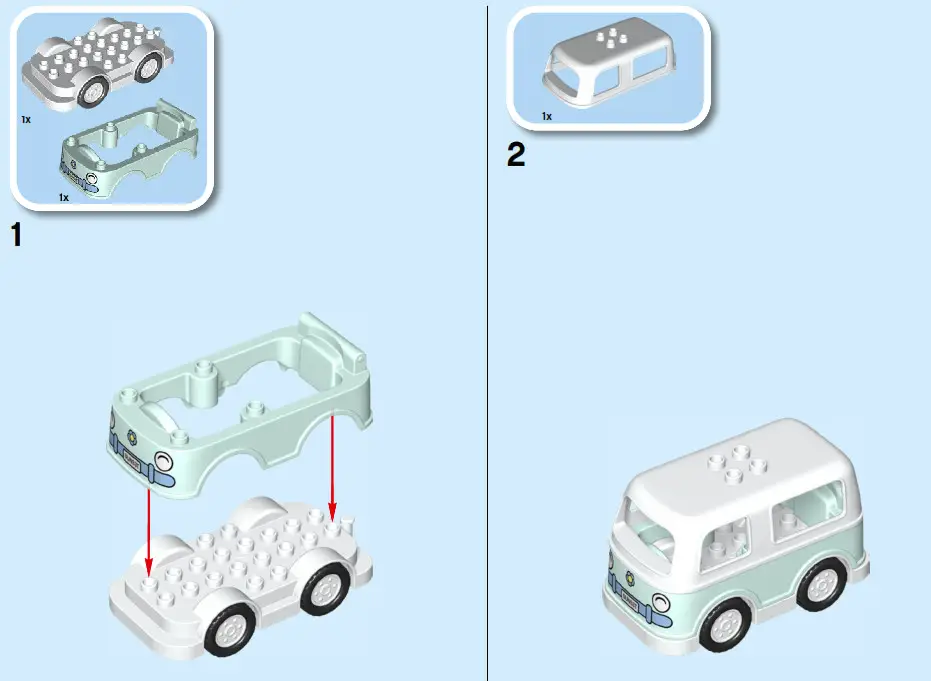 1x

1x

1

1x

2