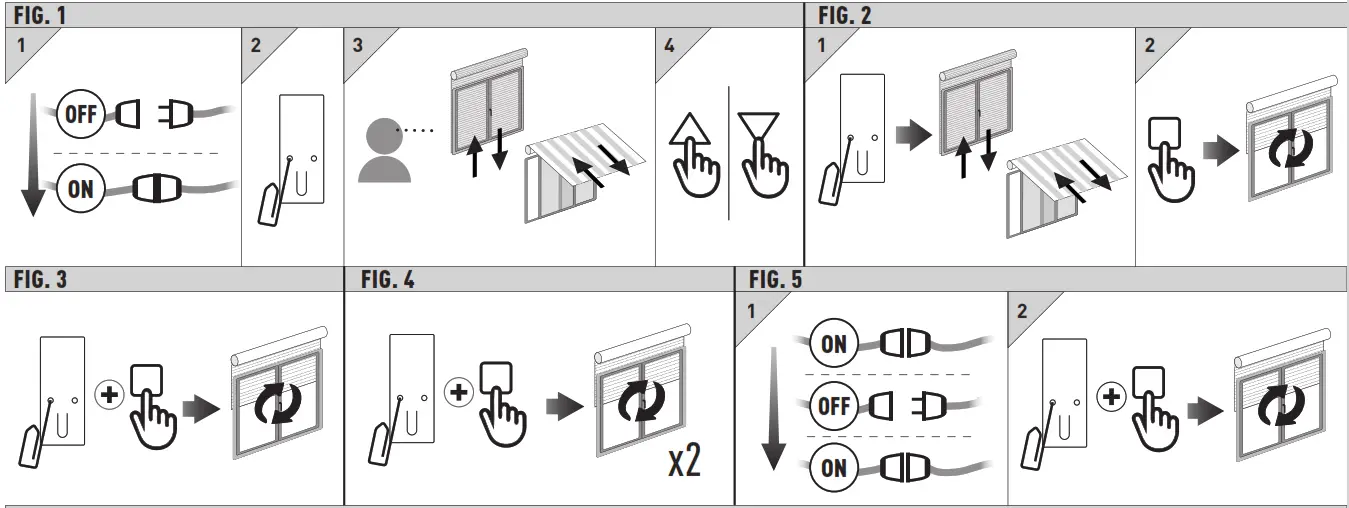 FIG. 1

1

OFF

ON

2

3

4

FIG. 2

1

2

FIG. 3

FIG. 4

x2

FIG. 5

1

ON

OFF

ON

2