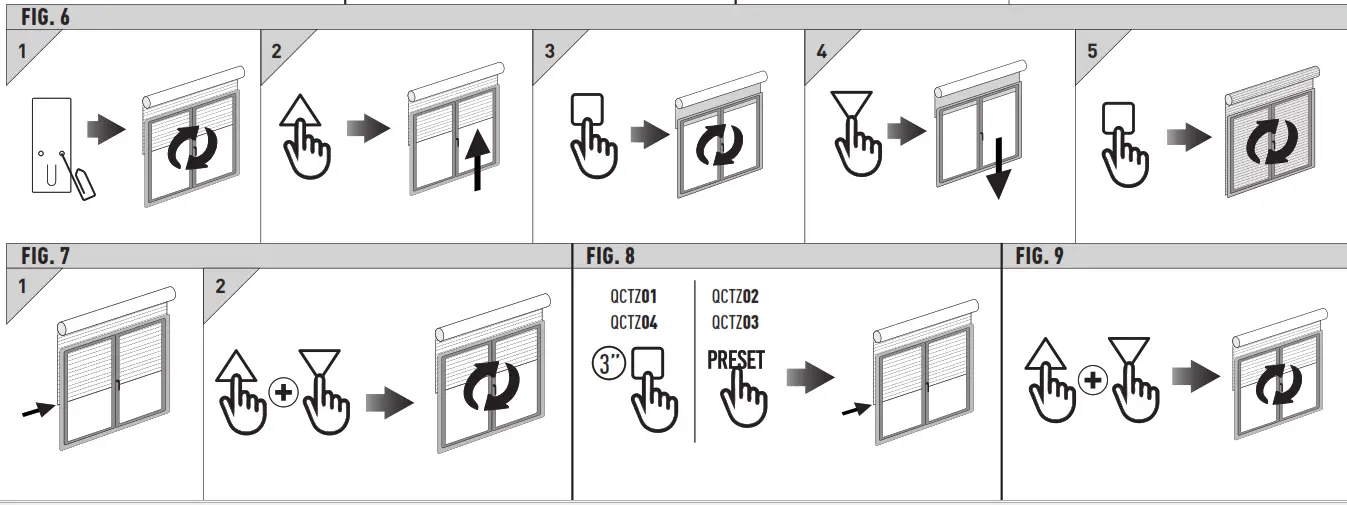 FIG. 6

1

2

3

4

5

FIG. 7

1

2

FIG. 8

QCTZ01
QCTZ04

3"

QCTZ02
QCTZ03

PRESET

FIG. 9