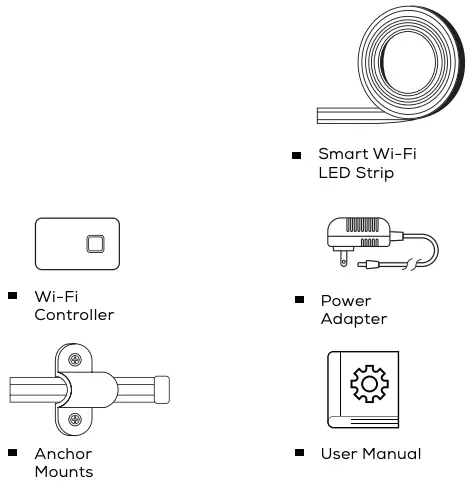 ■ Smart Wi-Fi LED Strip

■ Wi-Fi Controller

■ Power Adapter

■ Anchor Mounts

■ User Manual