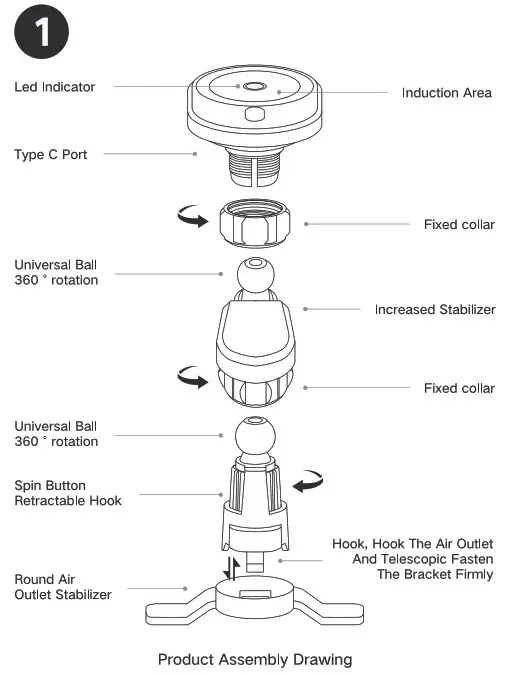 1

Led Indicator

Induction Area

Type C Port

Fixed collar

Universal Ball
360 ° rotation

Increased Stabilizer

Fixed collar

Universal Ball
360 ° rotation

Spin Button
Retractable Hook

Hook, Hook The Air Outlet
And Telescopic Fasten
The Bracket Firmly

Round Air
Outlet Stabilizer

Product Assembly Drawing