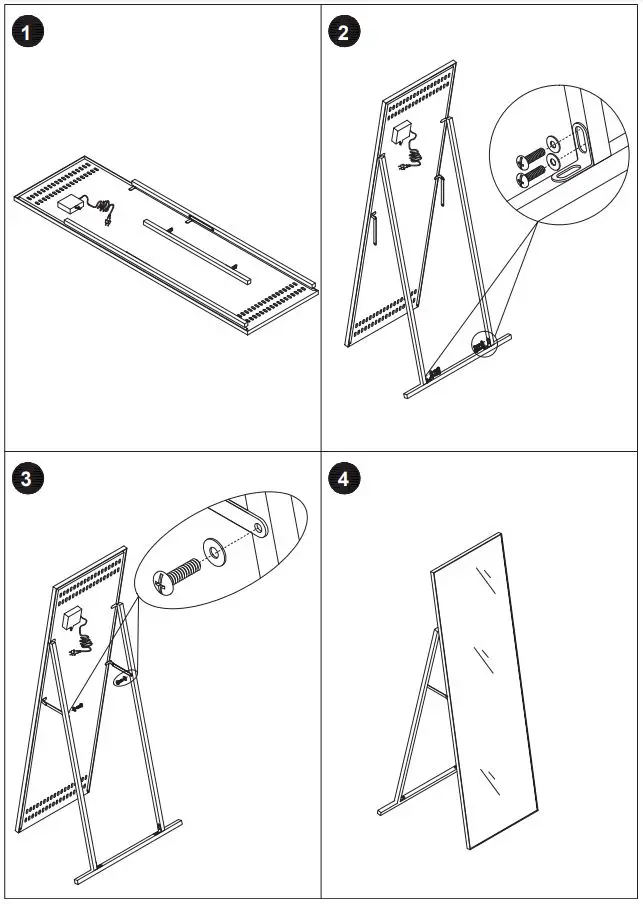 1

2

3

4