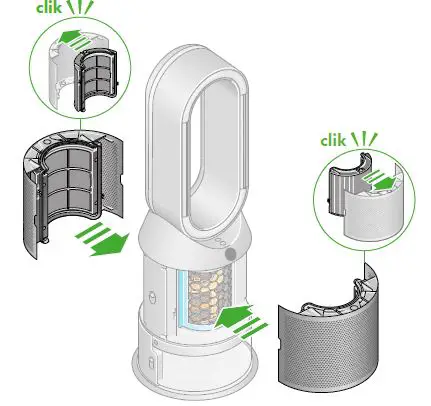 clik

clik