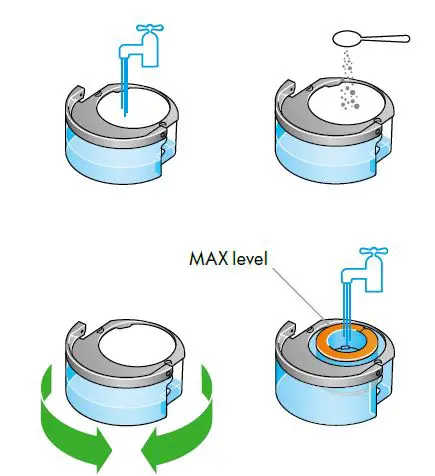 MAX level