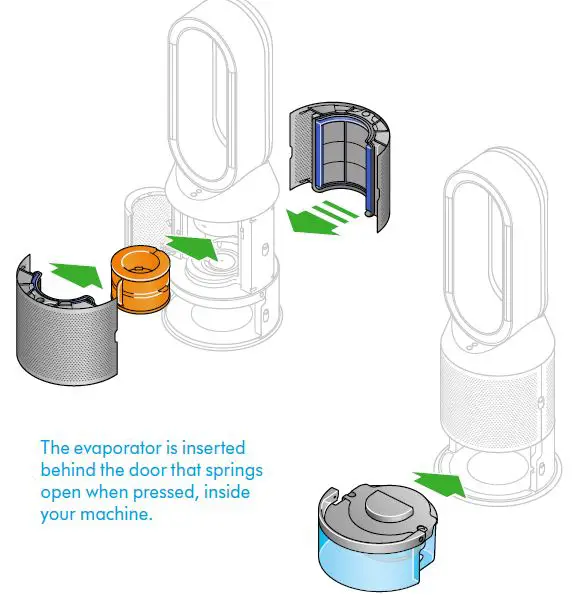 The evaporator is inserted behind the door that springs open when pressed, inside your machine.