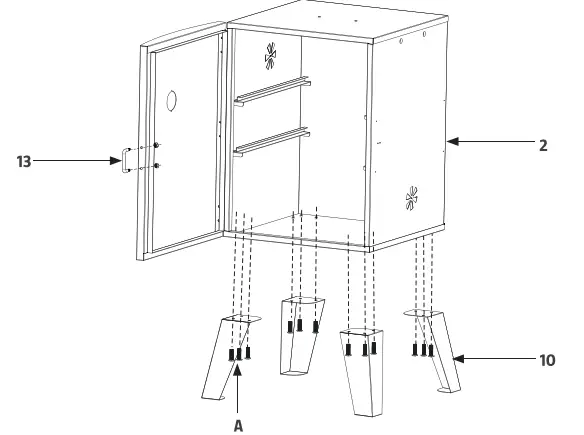 13

2

10

A