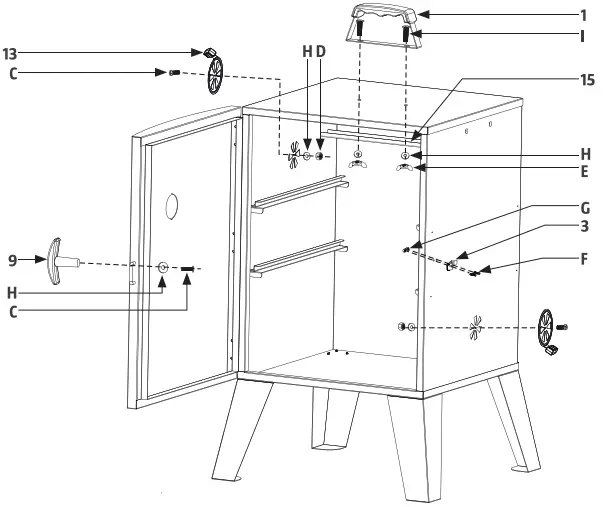 1
I
13
C
H D
15
H
E
G
3
F
9
H
C