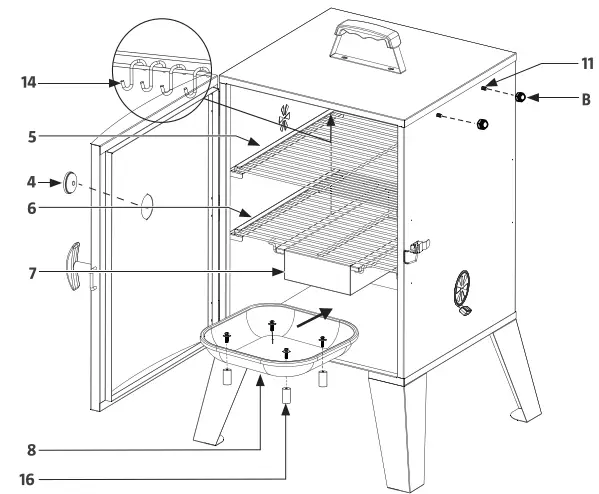 14
5
4
6
7
8
16
11
B