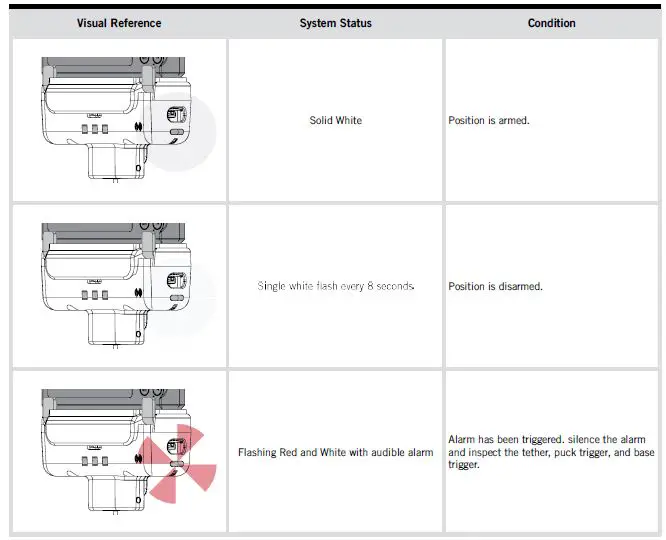 | Visual Reference | System Status | Condition |
|---|---|---|
| | Solid White | Position is armed. |
| | Single white flash every 8 seconds. | Position is disarmed. |
| | Flashing Red and White with audible alarm | Alarm has been triggered. silence the alarm and inspect the tether, puck trigger, and base trigger. |