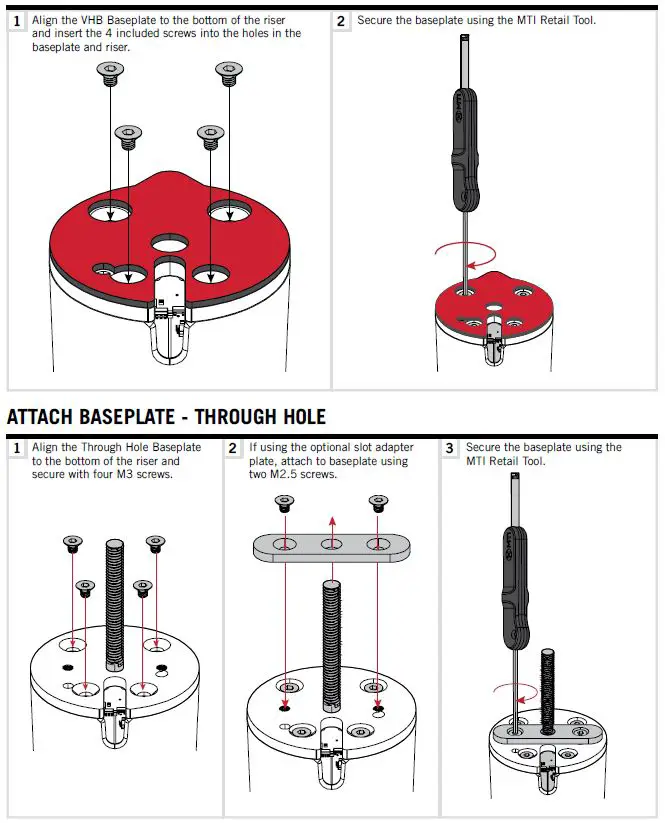 1 Align the VHB Baseplate to the bottom of the riser and insert the 4 included screws into the holes in the baseplate and riser.

2 Secure the baseplate using the MTI Retail Tool.

ATTACH BASEPLATE - THROUGH HOLE

1 Align the Through Hole Baseplate to the bottom of the riser and secure with four M3 screws.

2 If using the optional slot adapter plate, attach to baseplate using two M2.5 screws.

3 Secure the baseplate using the MTI Retail Tool.