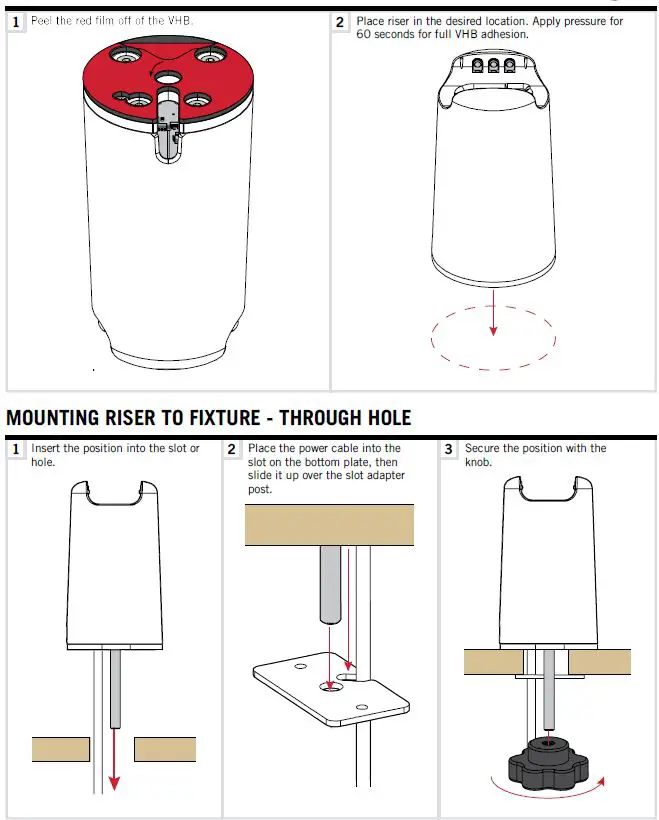 1 Peel the red film off of the VHB.

2 Place riser in the desired location. Apply pressure for 60 seconds for full VHB adhesion.

MOUNTING RISER TO FIXTURE - THROUGH HOLE

1 Insert the position into the slot or hole.

2 Place the power cable into the slot on the bottom plate, then slide it up over the slot adapter post.

3 Secure the position with the knob.