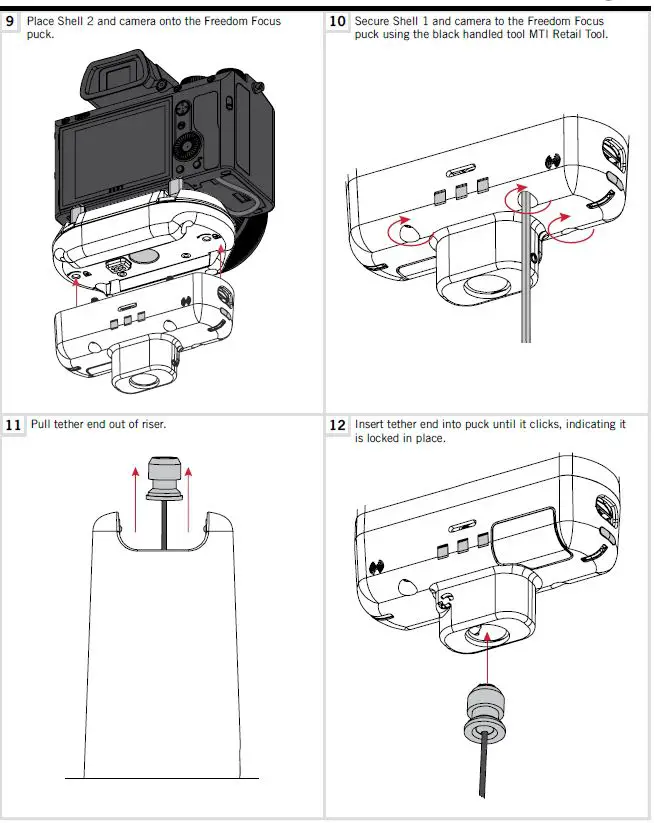 9 Place Shell 2 and camera onto the Freedom Focus puck.

10 Secure Shell 1 and camera to the Freedom Focus puck using the black handled tool MTI Retail Tool.

11 Pull tether end out of riser.

12 Insert tether end into puck until it clicks, indicating it is locked in place.