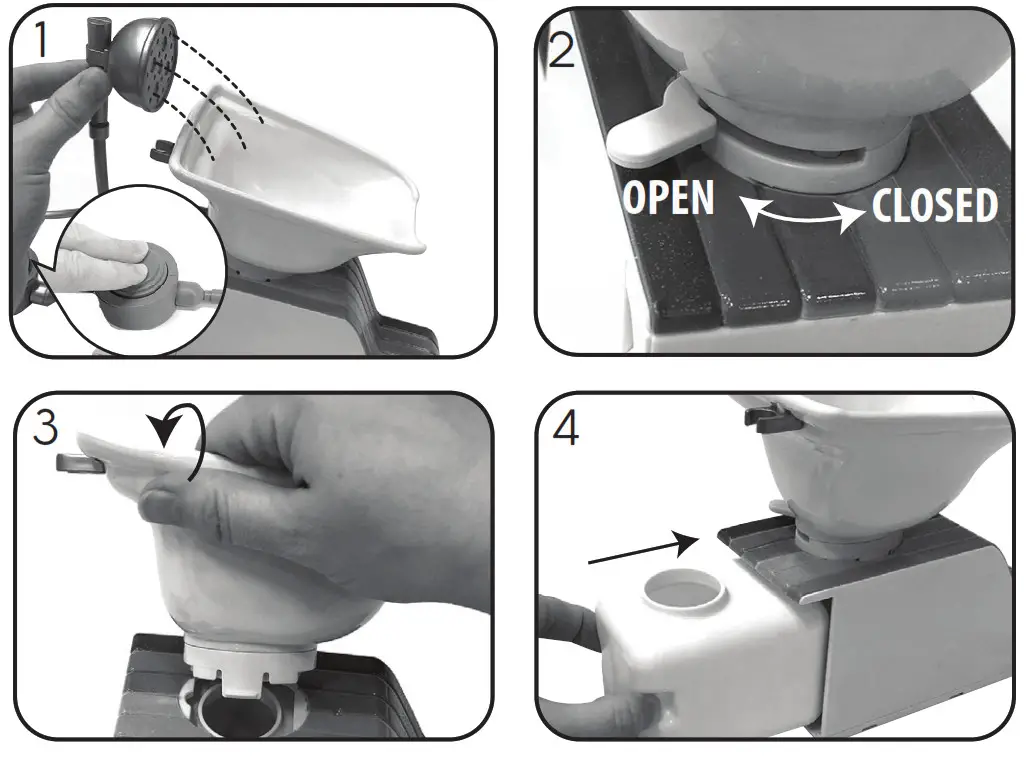 1

2

OPEN CLOSED

3

4