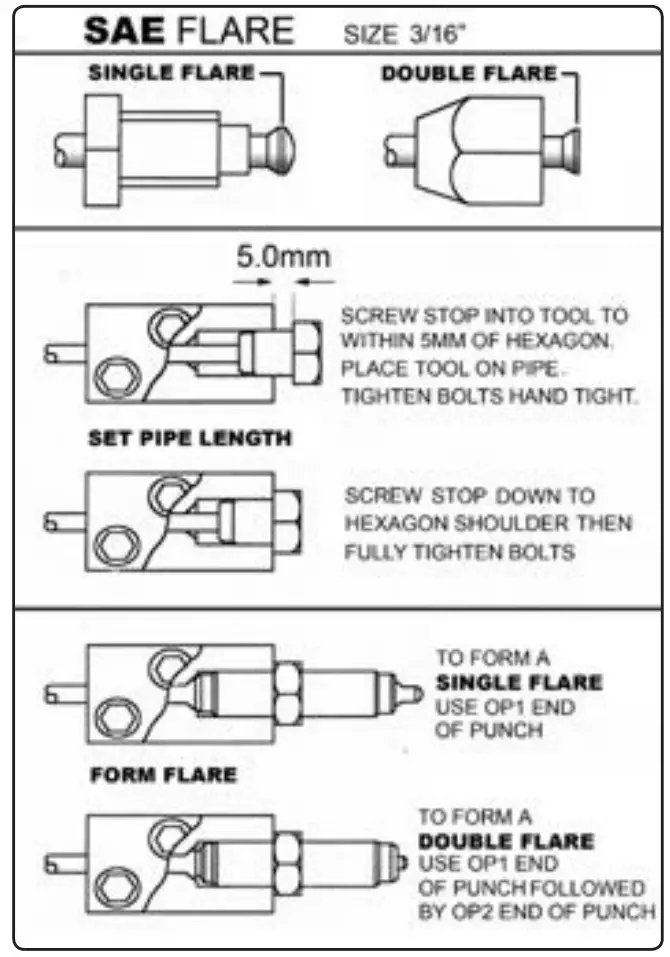 SAE FLARE SIZE 3/16"

SINGLE FLARE

DOUBLE FLARE

5.0mm

SCREW STOP INTO TOOL TO WITHIN 5MM OF HEXAGON. PLACE TOOL ON PIPE. TIGHTEN BOLTS HAND TIGHT.

SET PIPE LENGTH

SCREW STOP DOWN TO HEXAGON SHOULDER THEN FULLY TIGHTEN BOLTS

TO FORM A SINGLE FLARE USE OP1 END OF PUNCH

FORM FLARE

TO FORM A DOUBLE FLARE USE OP1 END OF PUNCH FOLLOWED BY OP2 END OF PUNCH