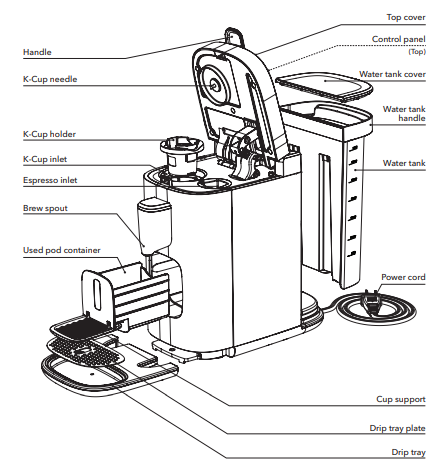 Handle

K-Cup needle

K-Cup holder

K-Cup inlet

Espresso inlet

Brew spout

Used pod container

Top cover

Control panel
(Top)

Water tank cover

Water tank handle

Water tank

Power cord

Cup support

Drip tray plate

Drip tray